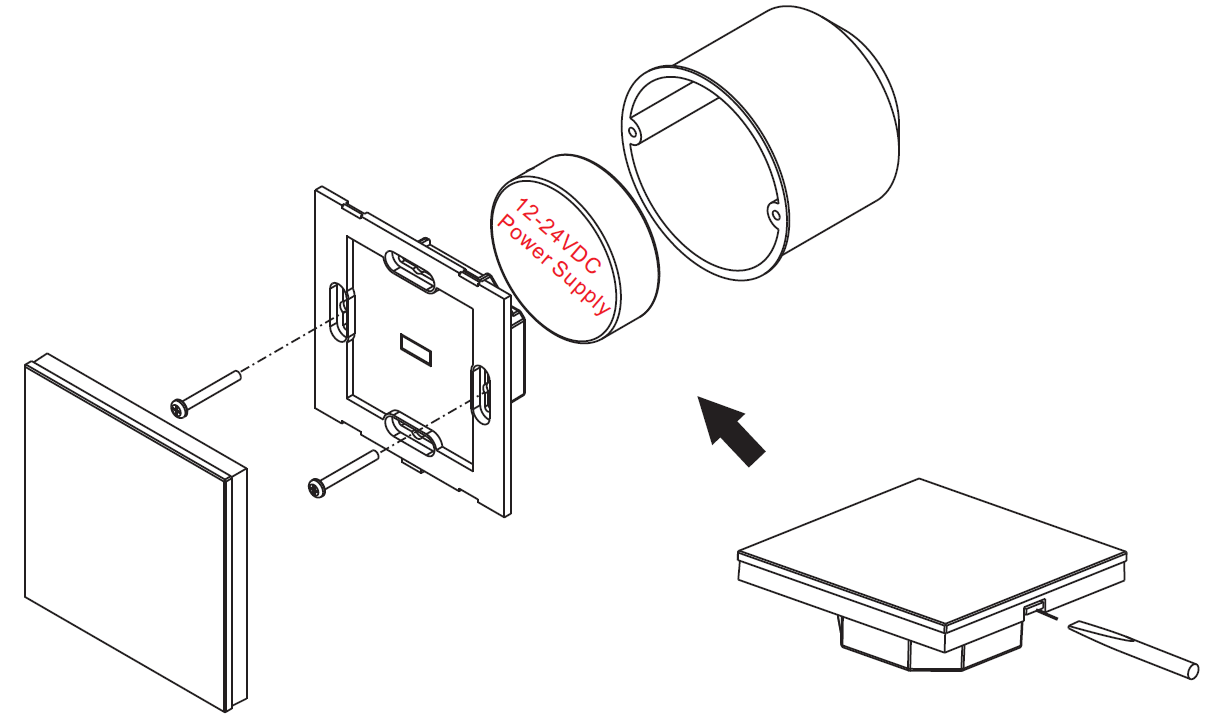 12-24VDC
Power Supply